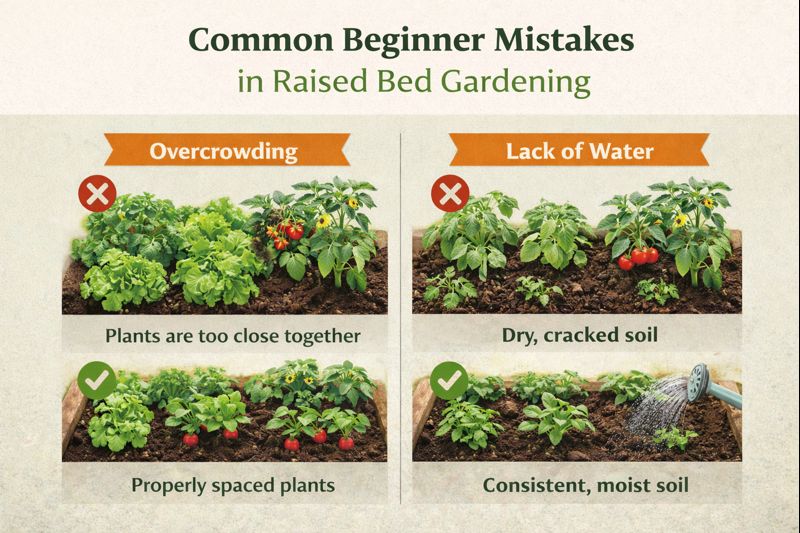 Common Beginner Mistakes
in Raised Bed Gardening

Overcrowding

Plants are too close together

Properly spaced plants

Lack of Water

Dry, cracked soil

Consistent, moist soil